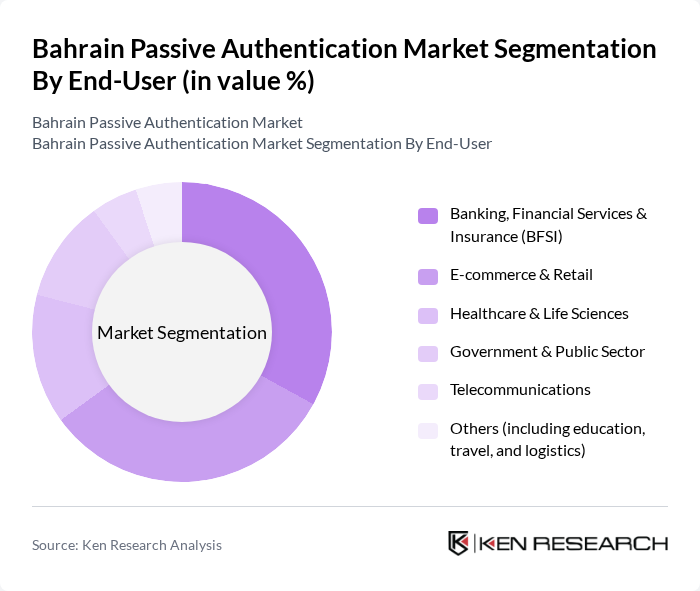 Bahrain Passive Authentication Market Segmentation By End-User (in value %)

Bahrain Passive Authentication Market
Bahrain Passive Authentication Market Segmentation By End-User

Market Segmentation

Banking, Financial Services & Insurance (BFSI)
E-commerce & Retail
Healthcare & Life Sciences
Government & Public Sector
Telecommunications
Others (including education, travel, and logistics)

Source: Ken Research Analysis

KEN RESEARCH