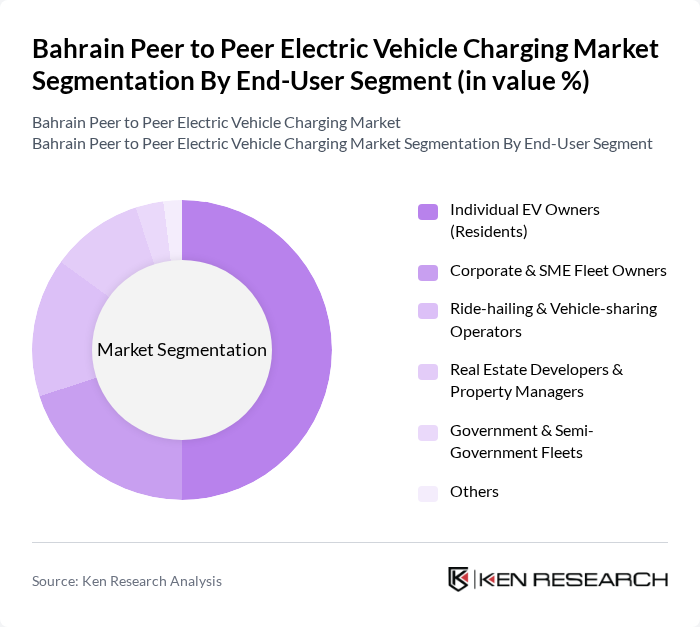 Bahrain Peer to Peer Electric Vehicle Charging Market Segmentation By End-User Segment (in value %)

Bahrain Peer to Peer Electric Vehicle Charging Market
Bahrain Peer to Peer Electric Vehicle Charging Market Segmentation By End-User Segment

Market Segmentation

Individual EV Owners (Residents)

Corporate & SME Fleet Owners

Ride-hailing & Vehicle-sharing Operators

Real Estate Developers & Property Managers

Government & Semi-Government Fleets

Others

Source: Ken Research Analysis

KEN RESEARCH