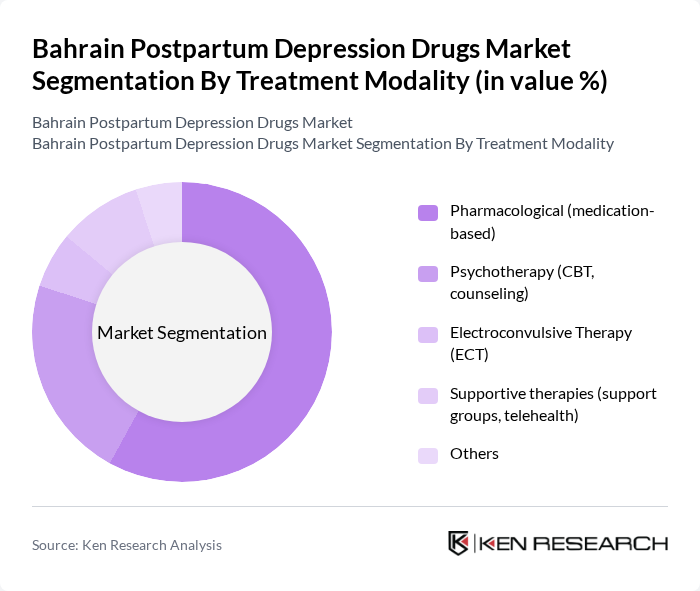 Bahrain Postpartum Depression Drugs Market Segmentation By Treatment Modality (in value %)

Bahrain Postpartum Depression Drugs Market
Bahrain Postpartum Depression Drugs Market Segmentation By Treatment Modality

Market Segmentation

Pharmacological (medication-based)

Psychotherapy (CBT, counseling)

Electroconvulsive Therapy (ECT)

Supportive therapies (support groups, telehealth)

Others

Source: Ken Research Analysis

KEN RESEARCH