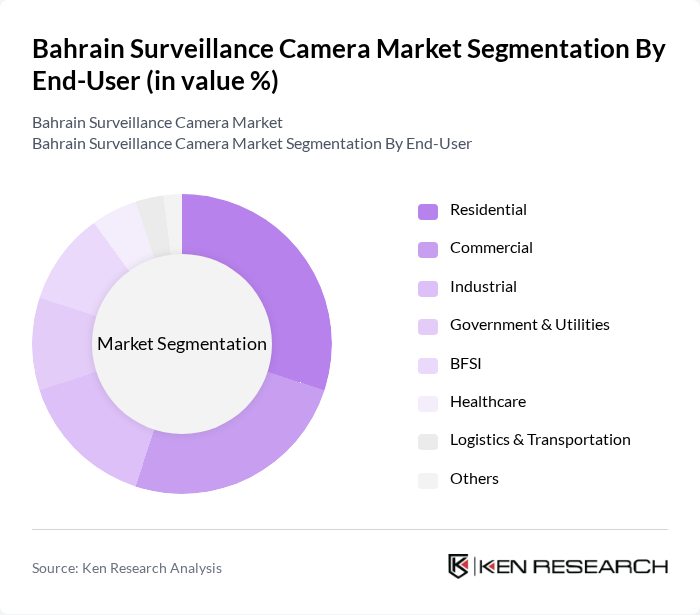 Bahrain Surveillance Camera Market Segmentation By End-User (in value %)

Bahrain Surveillance Camera Market
Bahrain Surveillance Camera Market Segmentation By End-User

Market Segmentation

Residential
Commercial
Industrial
Government & Utilities
BFSI
Healthcare
Logistics & Transportation
Others

Source: Ken Research Analysis

KEN RESEARCH