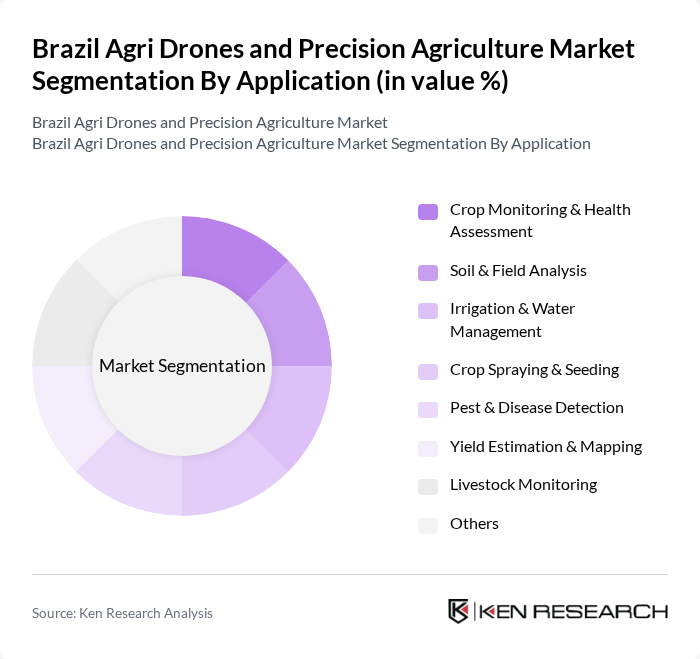 Brazil Agri Drones and Precision Agriculture Market Segmentation By Application (in value %)

Brazil Agri Drones and Precision Agriculture Market
Brazil Agri Drones and Precision Agriculture Market Segmentation By Application

Market Segmentation

Crop Monitoring & Health Assessment
Soil & Field Analysis
Irrigation & Water Management
Crop Spraying & Seeding
Pest & Disease Detection
Yield Estimation & Mapping
Livestock Monitoring
Others

Source: Ken Research Analysis

KEN RESEARCH