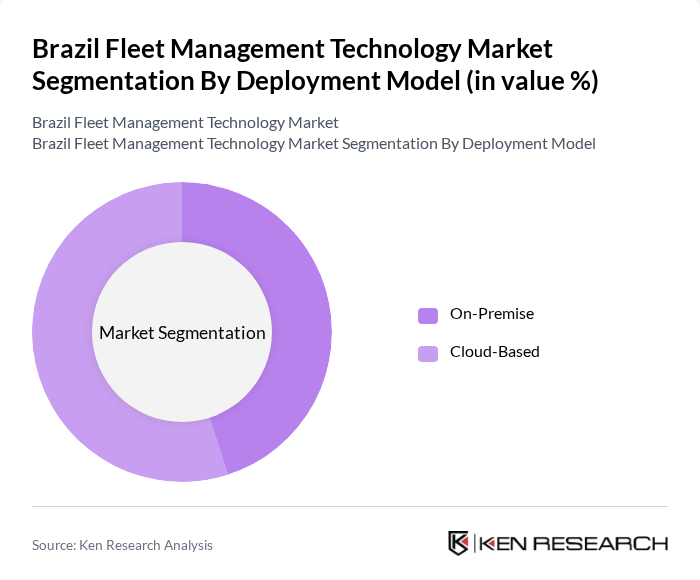 Brazil Fleet Management Technology Market Segmentation By Deployment Model (in value %)

Brazil Fleet Management Technology Market
Brazil Fleet Management Technology Market Segmentation By Deployment Model

Market Segmentation

On-Premise
Cloud-Based

Source: Ken Research Analysis

KEN RESEARCH