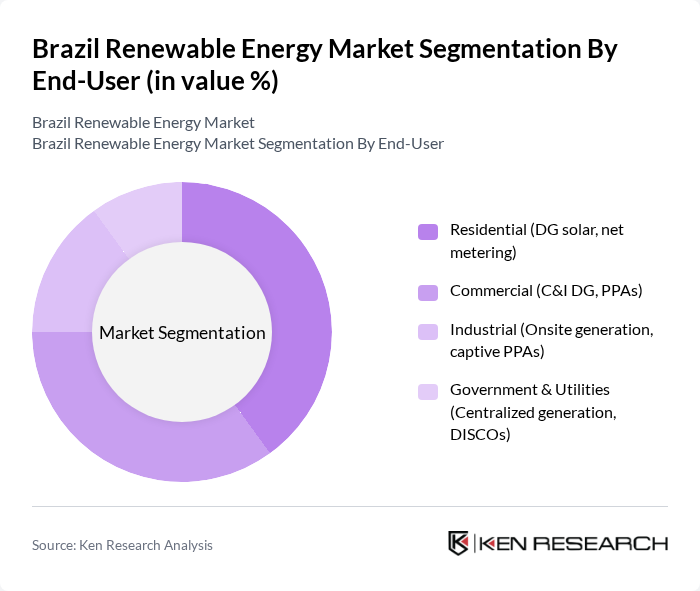 Brazil Renewable Energy Market Segmentation By End-User (in value %)

Brazil Renewable Energy Market
Brazil Renewable Energy Market Segmentation By End-User

Market Segmentation

Residential (DG solar, net metering)

Commercial (C&I DG, PPAs)

Industrial (Onsite generation, captive PPAs)

Government & Utilities (Centralized generation, DISCOs)

Source: Ken Research Analysis

KEN RESEARCH