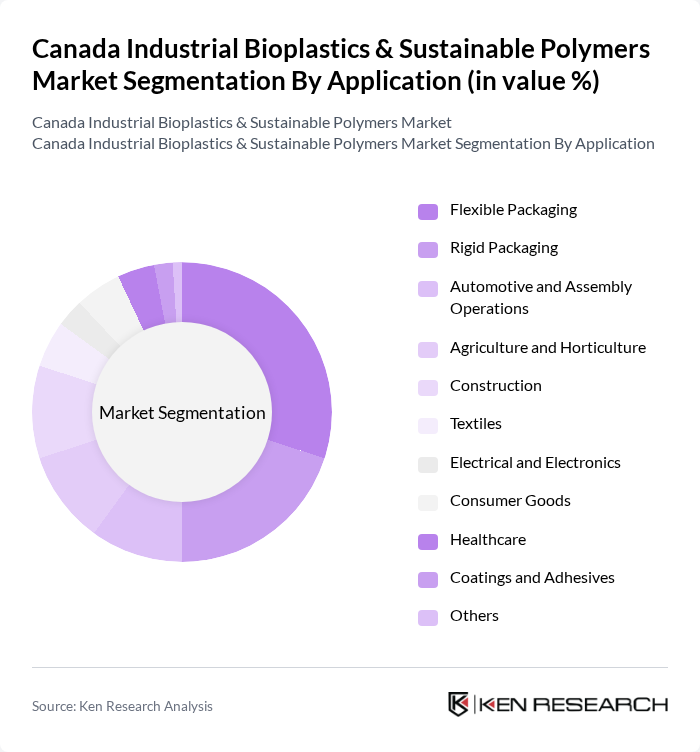 Canada Industrial Bioplastics & Sustainable Polymers Market Segmentation By Application (in value %)

Canada Industrial Bioplastics & Sustainable Polymers Market
Canada Industrial Bioplastics & Sustainable Polymers Market Segmentation By Application

Market Segmentation

Flexible Packaging
Rigid Packaging
Automotive and Assembly Operations
Agriculture and Horticulture
Construction
Textiles
Electrical and Electronics
Consumer Goods
Healthcare
Coatings and Adhesives
Others

Source: Ken Research Analysis

KEN RESEARCH