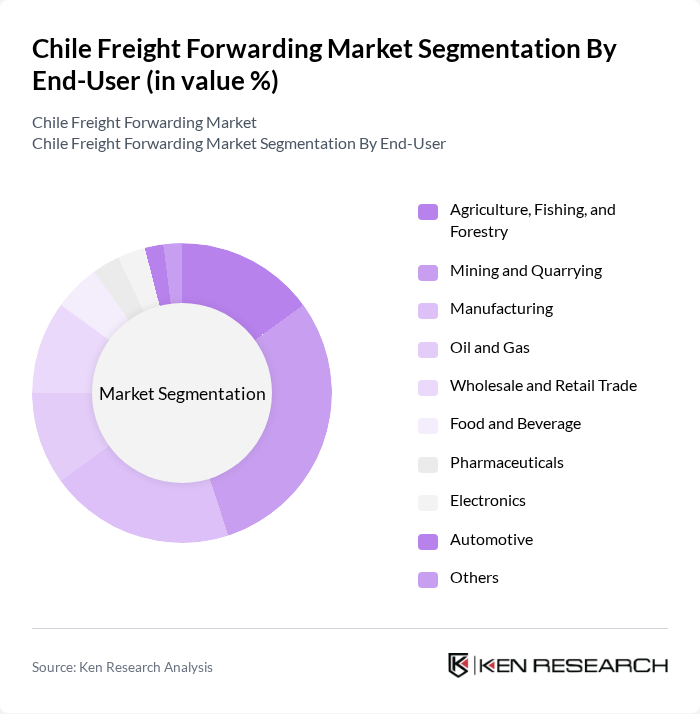 Chile Freight Forwarding Market Segmentation By End-User (in value %)

Chile Freight Forwarding Market
Chile Freight Forwarding Market Segmentation By End-User

Market Segmentation

Agriculture, Fishing, and Forestry
Mining and Quarrying
Manufacturing
Oil and Gas
Wholesale and Retail Trade
Food and Beverage
Pharmaceuticals
Electronics
Automotive
Others

Source: Ken Research Analysis

KEN RESEARCH