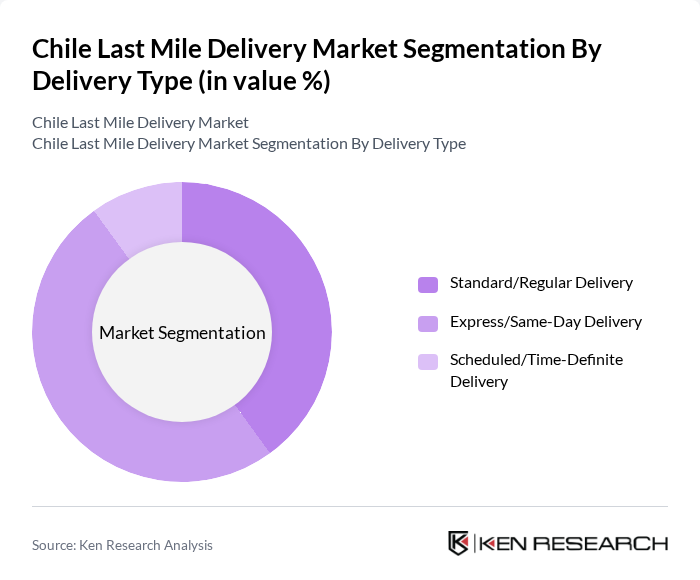 Chile Last Mile Delivery Market Segmentation By Delivery Type (in value %)

Chile Last Mile Delivery Market
Chile Last Mile Delivery Market Segmentation By Delivery Type

Market Segmentation

Standard/Regular Delivery
Express/Same-Day Delivery
Scheduled/Time-Definite Delivery

Source: Ken Research Analysis

KEN RESEARCH