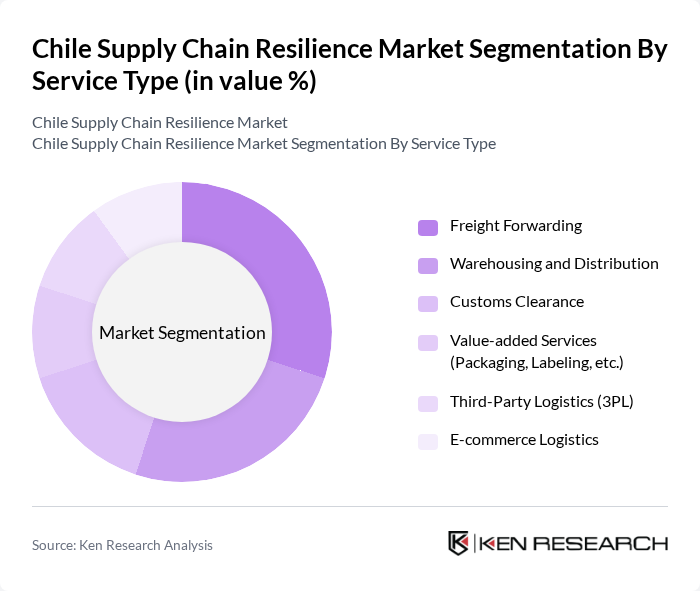 Chile Supply Chain Resilience Market Segmentation By Service Type (in value %)

Chile Supply Chain Resilience Market
Chile Supply Chain Resilience Market Segmentation By Service Type

Market Segmentation

Freight Forwarding
Warehousing and Distribution
Customs Clearance
Value-added Services (Packaging, Labeling, etc.)
Third-Party Logistics (3PL)
E-commerce Logistics

Source: Ken Research Analysis

KEN RESEARCH