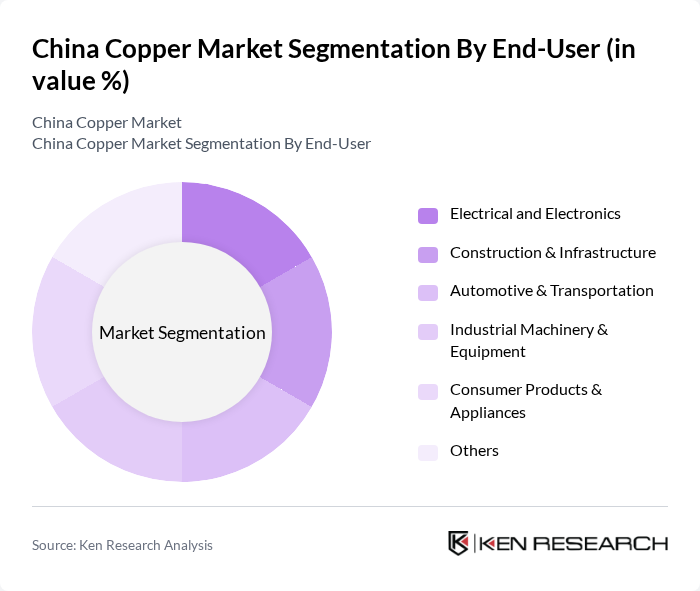 China Copper Market Segmentation By End-User (in value %)

China Copper Market
China Copper Market Segmentation By End-User

Market Segmentation

Electrical and Electronics
Construction & Infrastructure
Automotive & Transportation
Industrial Machinery & Equipment
Consumer Products & Appliances
Others

Source: Ken Research Analysis

KEN RESEARCH