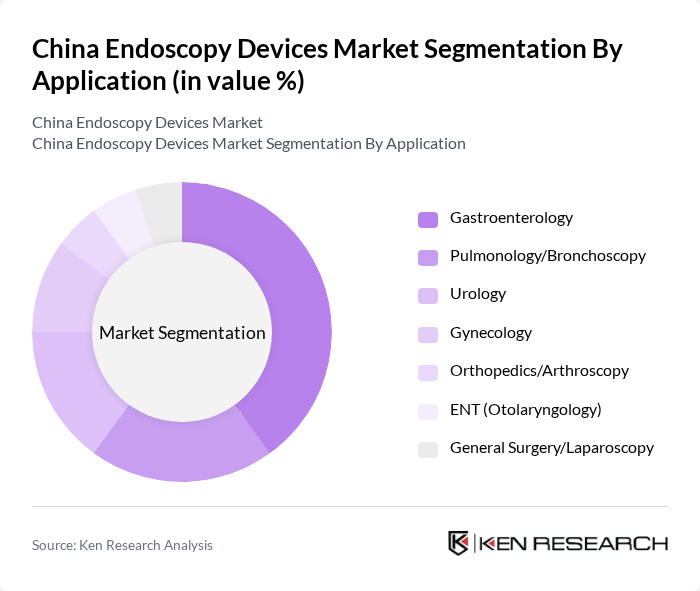 China Endoscopy Devices Market Segmentation By Application (in value %)

China Endoscopy Devices Market
China Endoscopy Devices Market Segmentation By Application

Market Segmentation

Gastroenterology
Pulmonology/Bronchoscopy
Urology
Gynecology
Orthopedics/Arthroscopy
ENT (Otolaryngology)
General Surgery/Laparoscopy

Source: Ken Research Analysis

KEN RESEARCH