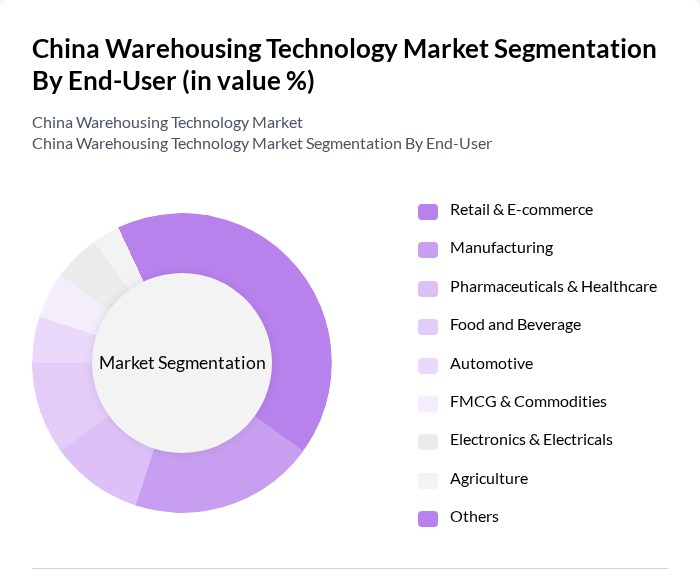 China Warehousing Technology Market Segmentation By End-User (in value %)

China Warehousing Technology Market
China Warehousing Technology Market Segmentation By End-User

Market Segmentation

Retail & E-commerce
Manufacturing
Pharmaceuticals & Healthcare
Food and Beverage
Automotive
FMCG & Commodities
Electronics & Electricals
Agriculture
Others