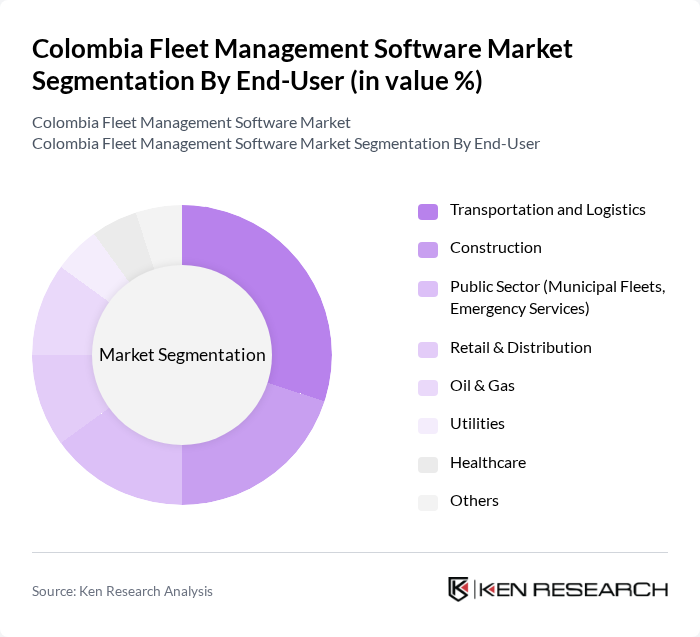 Colombia Fleet Management Software Market Segmentation By End-User (in value %)

Colombia Fleet Management Software Market
Colombia Fleet Management Software Market Segmentation By End-User

Market Segmentation

Transportation and Logistics
Construction
Public Sector (Municipal Fleets, Emergency Services)
Retail & Distribution
Oil & Gas
Utilities
Healthcare
Others

Source: Ken Research Analysis

KEN RESEARCH