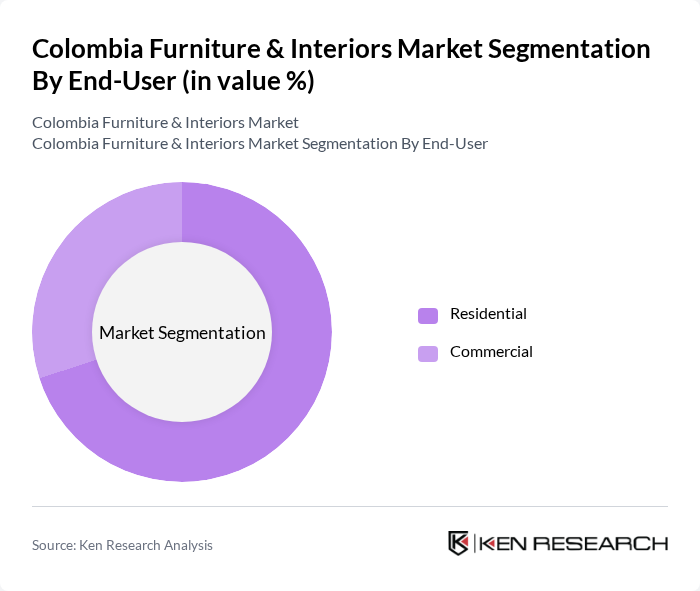 Colombia Furniture & Interiors Market Segmentation By End-User (in value %)

Colombia Furniture & Interiors Market
Colombia Furniture & Interiors Market Segmentation By End-User

Market Segmentation

Residential
Commercial

Source: Ken Research Analysis

KEN RESEARCH