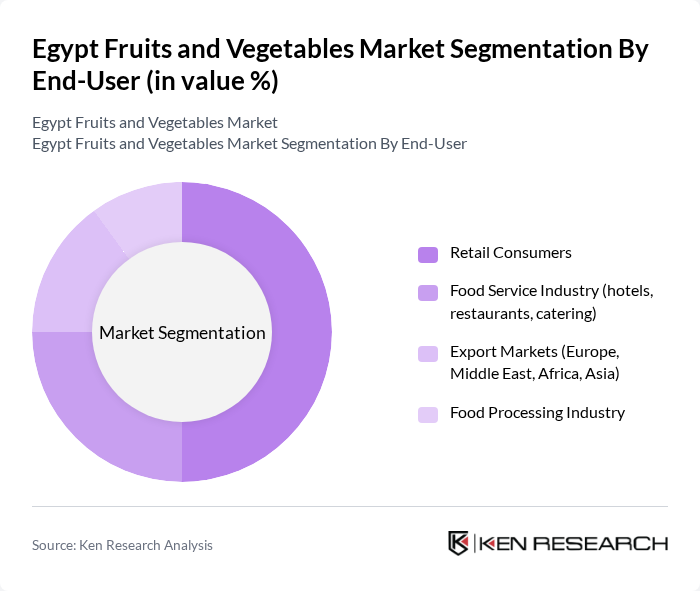 Egypt Fruits and Vegetables Market Segmentation By End-User (in value %)

Egypt Fruits and Vegetables Market
Egypt Fruits and Vegetables Market Segmentation By End-User

Market Segmentation

Retail Consumers

Food Service Industry (hotels, restaurants, catering)

Export Markets (Europe, Middle East, Africa, Asia)

Food Processing Industry

Source: Ken Research Analysis

KEN RESEARCH