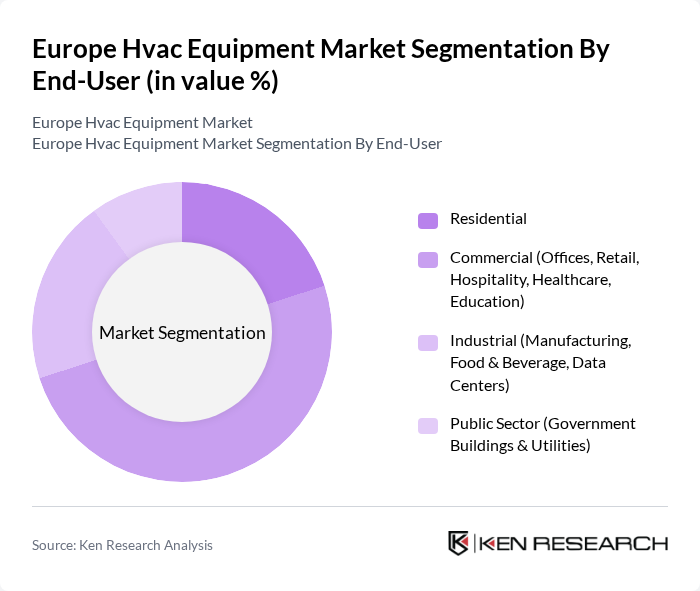 Europe Hvac Equipment Market Segmentation By End-User (in value %)

Europe Hvac Equipment Market
Europe Hvac Equipment Market Segmentation By End-User

Market Segmentation

Residential

Commercial (Offices, Retail, Hospitality, Healthcare, Education)

Industrial (Manufacturing, Food & Beverage, Data Centers)

Public Sector (Government Buildings & Utilities)

Source: Ken Research Analysis

KEN RESEARCH