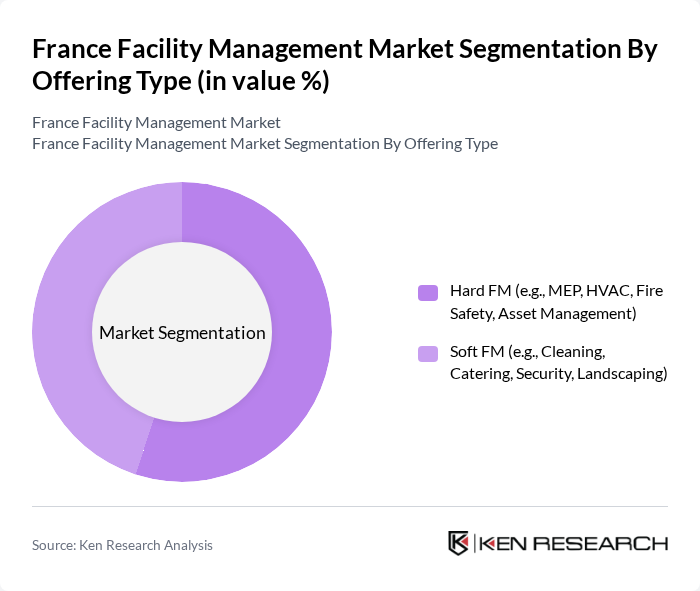 France Facility Management Market Segmentation By Offering Type (in value %)

France Facility Management Market
France Facility Management Market Segmentation By Offering Type

Market Segmentation

Hard FM (e.g., MEP, HVAC, Fire Safety, Asset Management)

Soft FM (e.g., Cleaning, Catering, Security, Landscaping)

Source: Ken Research Analysis

KEN RESEARCH