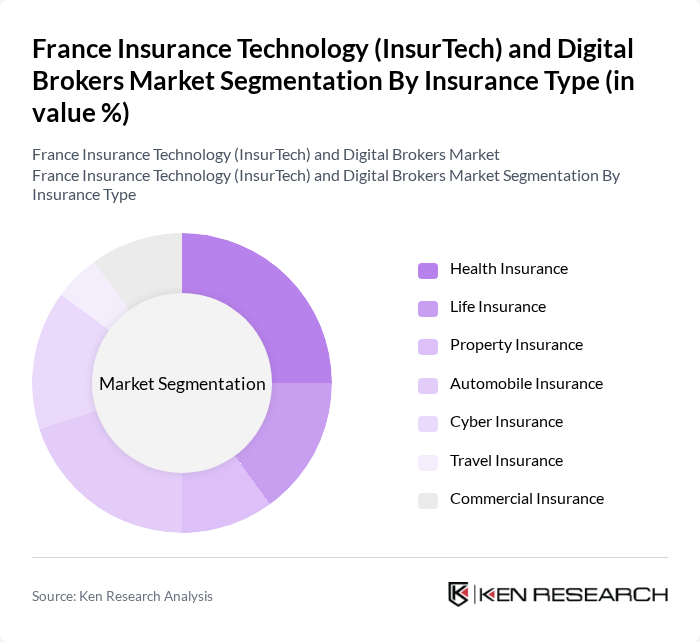 France Insurance Technology (InsurTech) and Digital Brokers Market Segmentation By Insurance Type (in value %)

France Insurance Technology (InsurTech) and Digital Brokers Market
France Insurance Technology (InsurTech) and Digital Brokers Market Segmentation By Insurance Type

Market Segmentation

Health Insurance
Life Insurance
Property Insurance
Automobile Insurance
Cyber Insurance
Travel Insurance
Commercial Insurance

Source: Ken Research Analysis

KEN RESEARCH