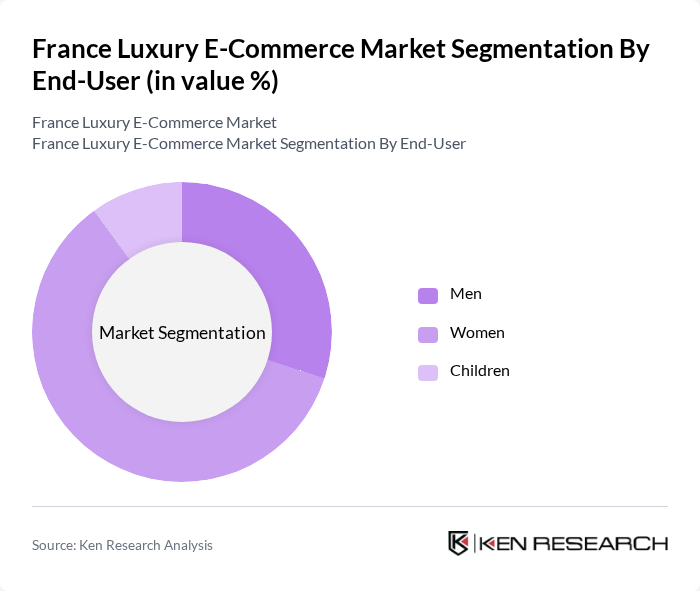 France Luxury E-Commerce Market Segmentation By End-User (in value %)

France Luxury E-Commerce Market
France Luxury E-Commerce Market Segmentation By End-User

Market Segmentation

Men
Women
Children

Source: Ken Research Analysis

KEN RESEARCH