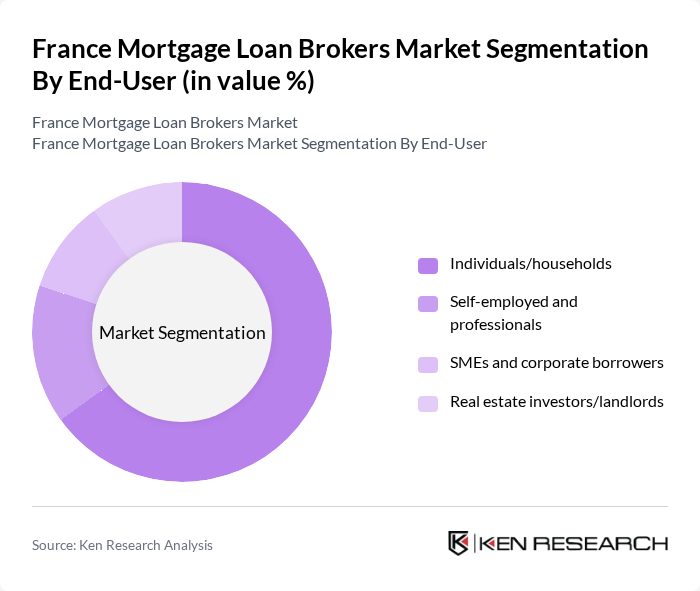 France Mortgage Loan Brokers Market Segmentation By End-User (in value %)

France Mortgage Loan Brokers Market
France Mortgage Loan Brokers Market Segmentation By End-User

Market Segmentation

Individuals/households
Self-employed and professionals
SMEs and corporate borrowers
Real estate investors/landlords

Source: Ken Research Analysis

KEN RESEARCH