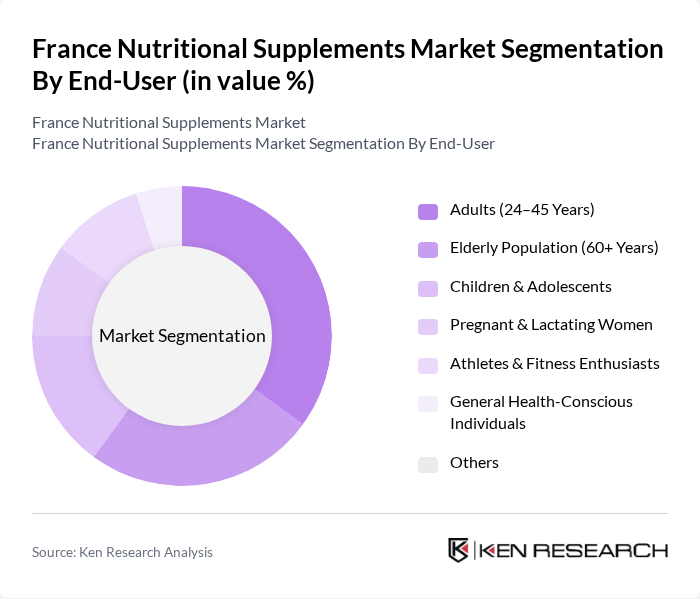 France Nutritional Supplements Market Segmentation By End-User (in value %)

France Nutritional Supplements Market
France Nutritional Supplements Market Segmentation By End-User

Market Segmentation

Adults (24–45 Years)
Elderly Population (60+ Years)
Children & Adolescents
Pregnant & Lactating Women
Athletes & Fitness Enthusiasts
General Health-Conscious Individuals
Others

Source: Ken Research Analysis

KEN RESEARCH