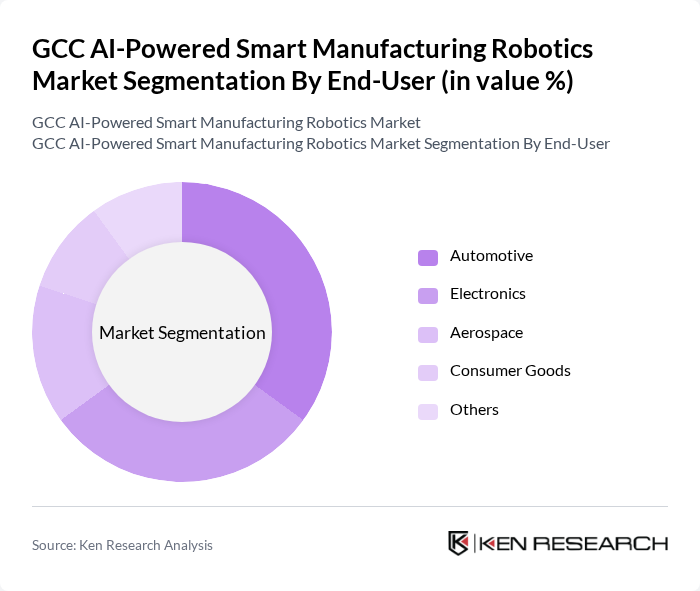 GCC AI-Powered Smart Manufacturing Robotics Market Segmentation By End-User (in value %)

GCC AI-Powered Smart Manufacturing Robotics Market
GCC AI-Powered Smart Manufacturing Robotics Market Segmentation By End-User

Market Segmentation

Automotive
Electronics
Aerospace
Consumer Goods
Others

Source: Ken Research Analysis

KEN RESEARCH