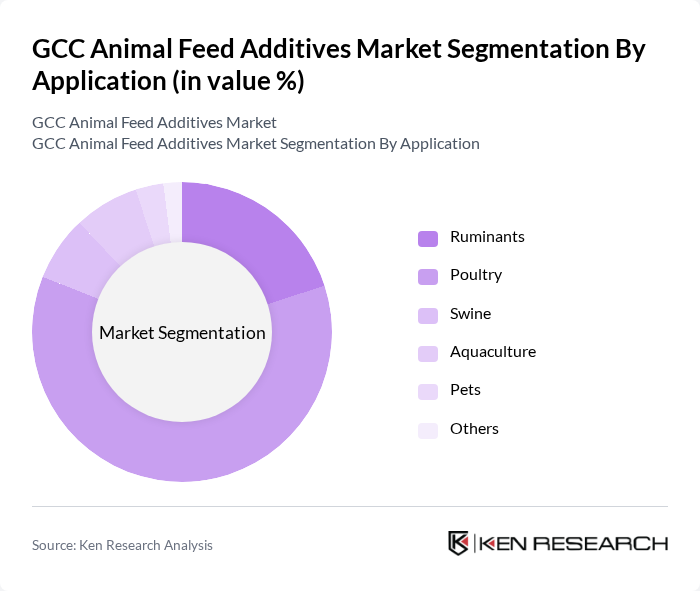 GCC Animal Feed Additives Market Segmentation By Application (in value %)

GCC Animal Feed Additives Market
GCC Animal Feed Additives Market Segmentation By Application

Market Segmentation

Ruminants
Poultry
Swine
Aquaculture
Pets
Others

Source: Ken Research Analysis

KEN RESEARCH