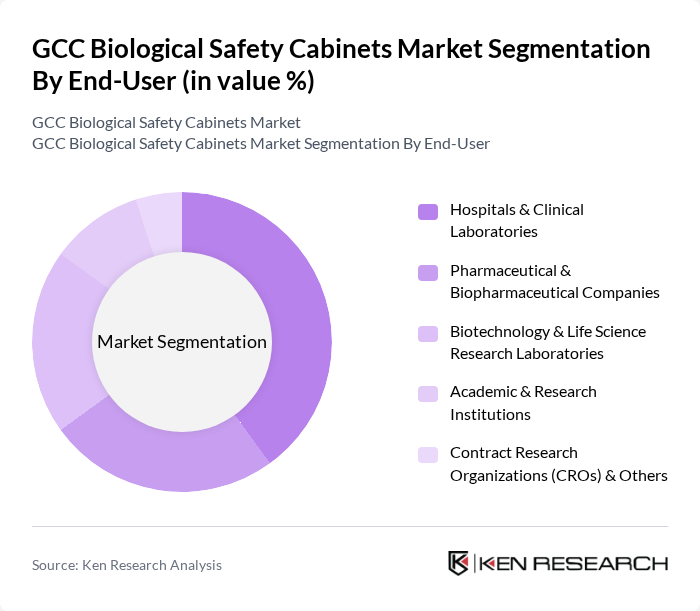 GCC Biological Safety Cabinets Market Segmentation By End-User (in value %)

GCC Biological Safety Cabinets Market
GCC Biological Safety Cabinets Market Segmentation By End-User

Market Segmentation

Hospitals & Clinical Laboratories

Pharmaceutical & Biopharmaceutical Companies

Biotechnology & Life Science Research Laboratories

Academic & Research Institutions

Contract Research Organizations (CROs) & Others

Source: Ken Research Analysis

KEN RESEARCH