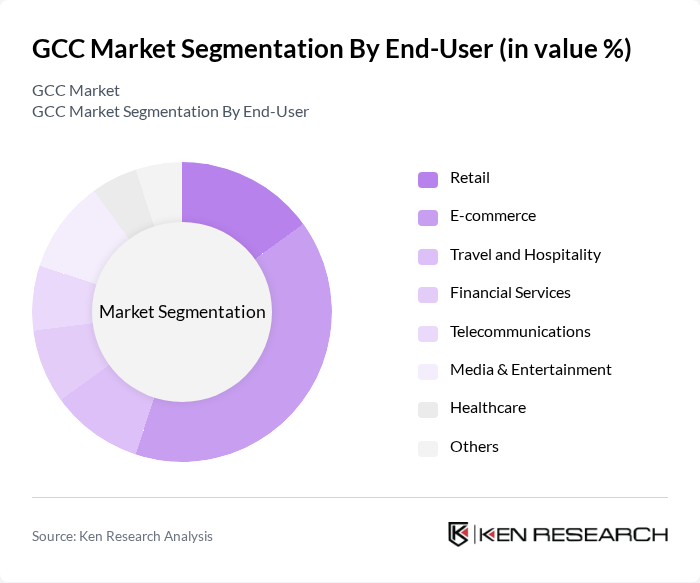 GCC Market Segmentation By End-User (in value %)

GCC Market
GCC Market Segmentation By End-User

Market Segmentation

Retail
E-commerce
Travel and Hospitality
Financial Services
Telecommunications
Media & Entertainment
Healthcare
Others

Source: Ken Research Analysis

KEN RESEARCH