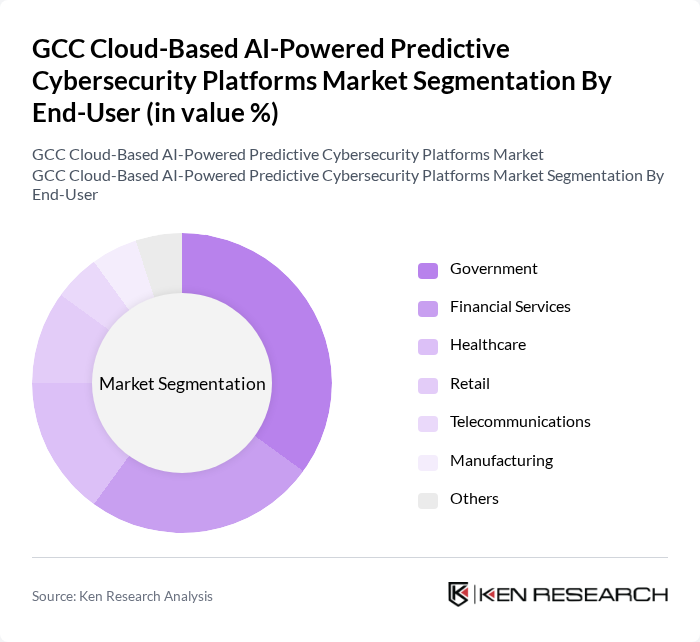 GCC Cloud-Based AI-Powered Predictive Cybersecurity Platforms Market Segmentation By End-User (in value %)

GCC Cloud-Based AI-Powered Predictive Cybersecurity Platforms Market
GCC Cloud-Based AI-Powered Predictive Cybersecurity Platforms Market Segmentation By End-User

Market Segmentation

Government
Financial Services
Healthcare
Retail
Telecommunications
Manufacturing
Others

Source: Ken Research Analysis

KEN RESEARCH