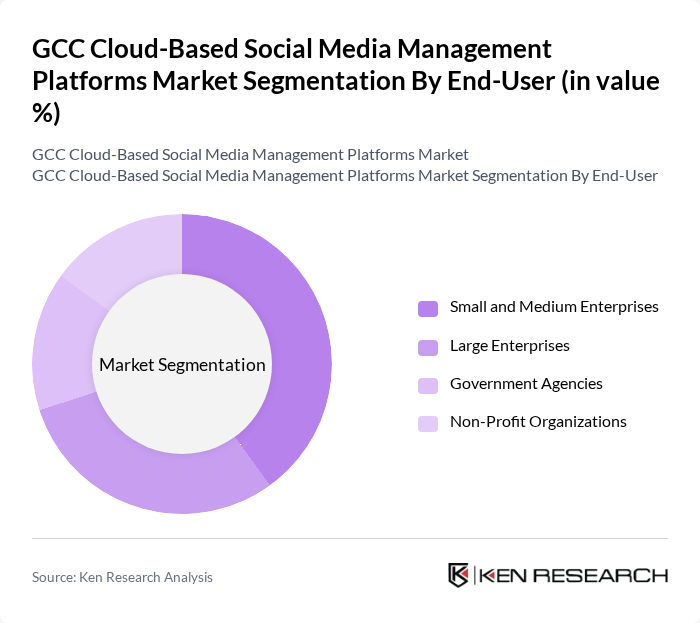 GCC Cloud-Based Social Media Management Platforms Market Segmentation By End-User (in value %)

GCC Cloud-Based Social Media Management Platforms Market
GCC Cloud-Based Social Media Management Platforms Market Segmentation By End-User

Market Segmentation

Small and Medium Enterprises
Large Enterprises
Government Agencies
Non-Profit Organizations

Source: Ken Research Analysis

KEN RESEARCH