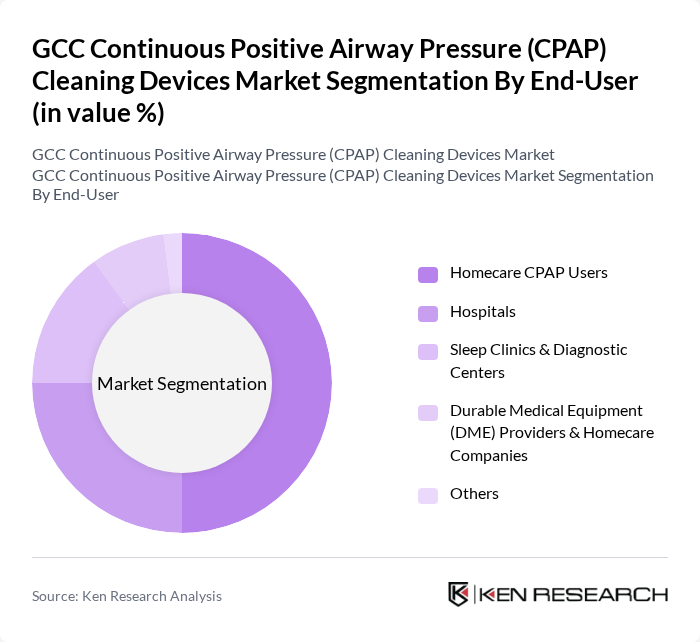 GCC Continuous Positive Airway Pressure (CPAP) Cleaning Devices Market Segmentation By End-User (in value %)

GCC Continuous Positive Airway Pressure (CPAP) Cleaning Devices Market
GCC Continuous Positive Airway Pressure (CPAP) Cleaning Devices Market Segmentation By End-User

Market Segmentation

Homecare CPAP Users

Hospitals

Sleep Clinics & Diagnostic Centers

Durable Medical Equipment (DME) Providers & Homecare Companies

Others

Source: Ken Research Analysis

KEN RESEARCH