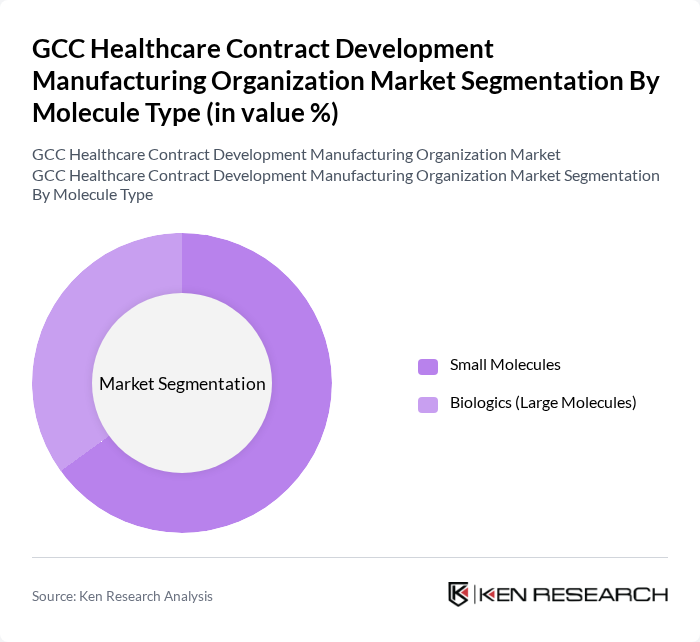 GCC Healthcare Contract Development Manufacturing Organization Market Segmentation By Molecule Type (in value %)

GCC Healthcare Contract Development Manufacturing Organization Market
GCC Healthcare Contract Development Manufacturing Organization Market Segmentation By Molecule Type

Market Segmentation

Small Molecules
Biologics (Large Molecules)

Source: Ken Research Analysis

KEN RESEARCH