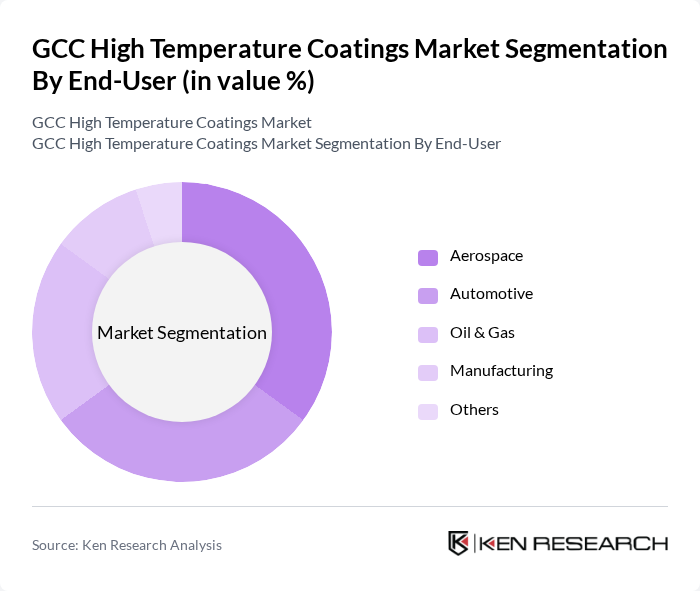 GCC High Temperature Coatings Market Segmentation By End-User (in value %)

GCC High Temperature Coatings Market
GCC High Temperature Coatings Market Segmentation By End-User

Market Segmentation

Aerospace
Automotive
Oil & Gas
Manufacturing
Others

Source: Ken Research Analysis

KEN RESEARCH