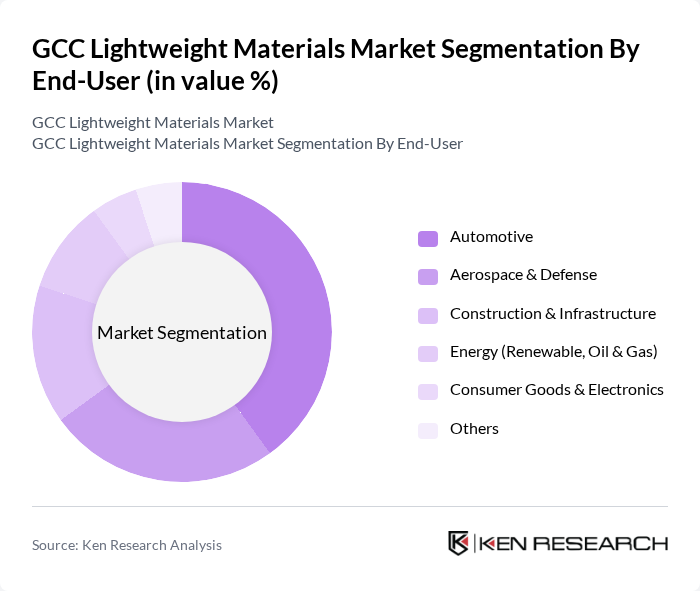 GCC Lightweight Materials Market Segmentation By End-User (in value %)

GCC Lightweight Materials Market
GCC Lightweight Materials Market Segmentation By End-User

Market Segmentation

Automotive
Aerospace & Defense
Construction & Infrastructure
Energy (Renewable, Oil & Gas)
Consumer Goods & Electronics
Others

Source: Ken Research Analysis

KEN RESEARCH