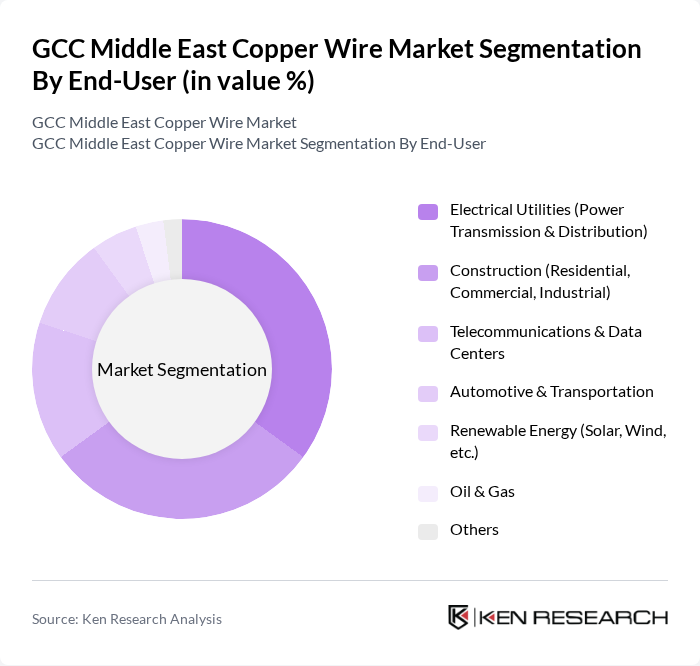 GCC Middle East Copper Wire Market Segmentation By End-User (in value %)

GCC Middle East Copper Wire Market
GCC Middle East Copper Wire Market Segmentation By End-User

Market Segmentation

Electrical Utilities (Power Transmission & Distribution)

Construction (Residential, Commercial, Industrial)

Telecommunications & Data Centers

Automotive & Transportation

Renewable Energy (Solar, Wind, etc.)

Oil & Gas

Others

Source: Ken Research Analysis

KEN RESEARCH