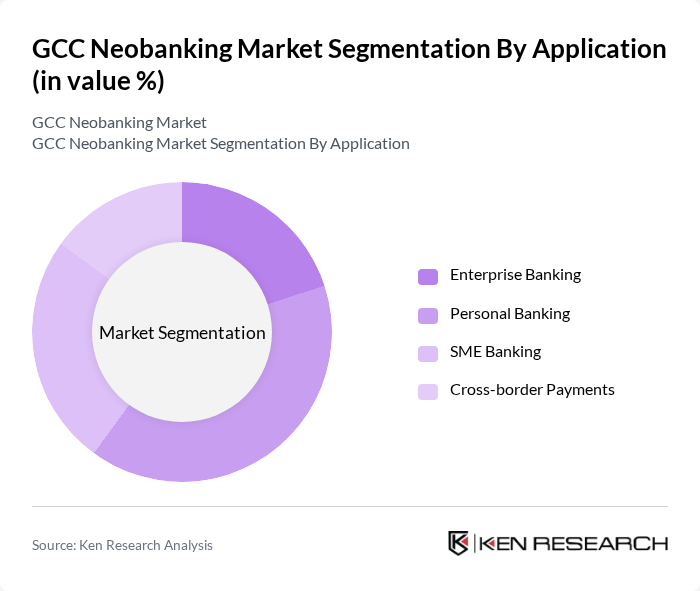 GCC Neobanking Market Segmentation By Application (in value %)

GCC Neobanking Market
GCC Neobanking Market Segmentation By Application

Market Segmentation

Enterprise Banking
Personal Banking
SME Banking
Cross-border Payments

Source: Ken Research Analysis

KEN RESEARCH