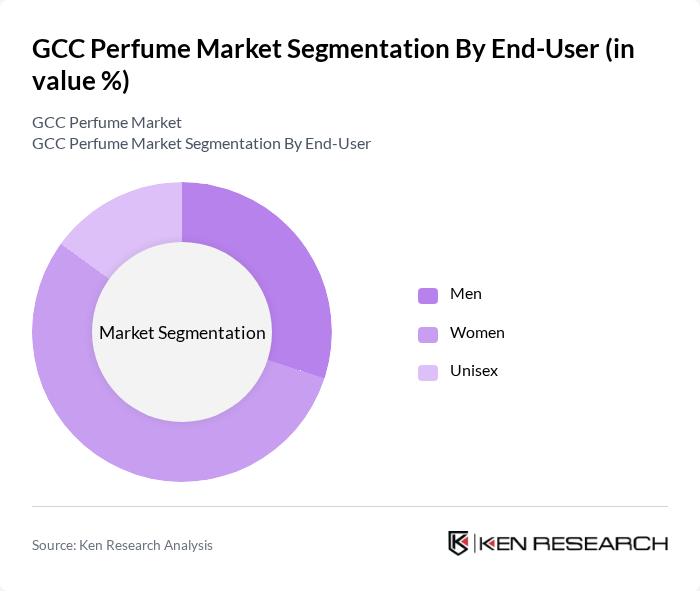 GCC Perfume Market Segmentation By End-User (in value %)

GCC Perfume Market
GCC Perfume Market Segmentation By End-User

Market Segmentation

Men
Women
Unisex

Source: Ken Research Analysis

KEN RESEARCH