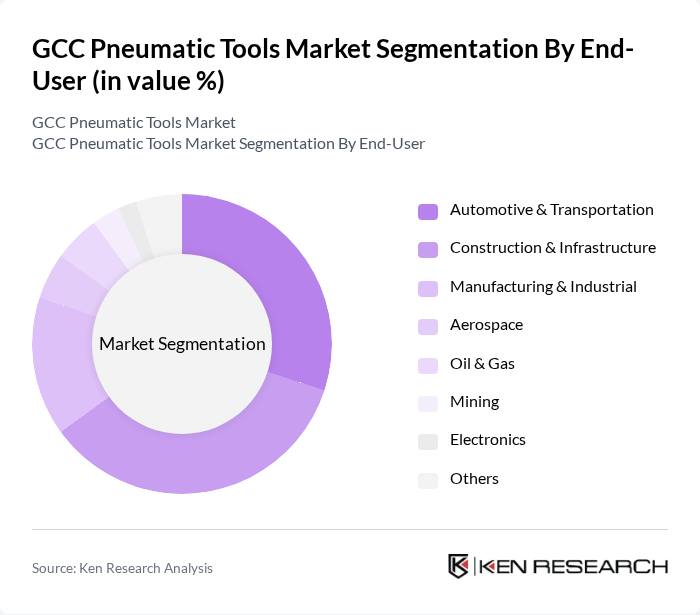 GCC Pneumatic Tools Market Segmentation By End-User (in value %)

GCC Pneumatic Tools Market
GCC Pneumatic Tools Market Segmentation By End-User

Market Segmentation

Automotive & Transportation
Construction & Infrastructure
Manufacturing & Industrial
Aerospace
Oil & Gas
Mining
Electronics
Others

Source: Ken Research Analysis

KEN RESEARCH