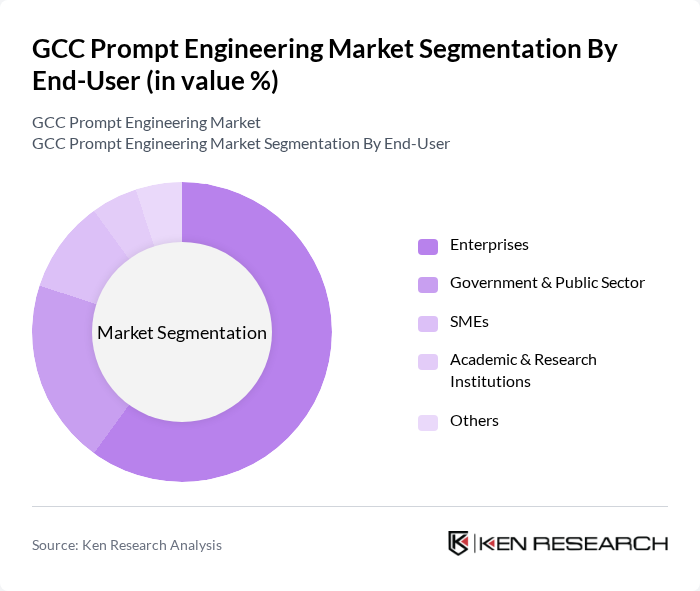 GCC Prompt Engineering Market Segmentation By End-User (in value %)

GCC Prompt Engineering Market
GCC Prompt Engineering Market Segmentation By End-User

Market Segmentation

Enterprises
Government & Public Sector
SMEs
Academic & Research Institutions
Others

Source: Ken Research Analysis

KEN RESEARCH