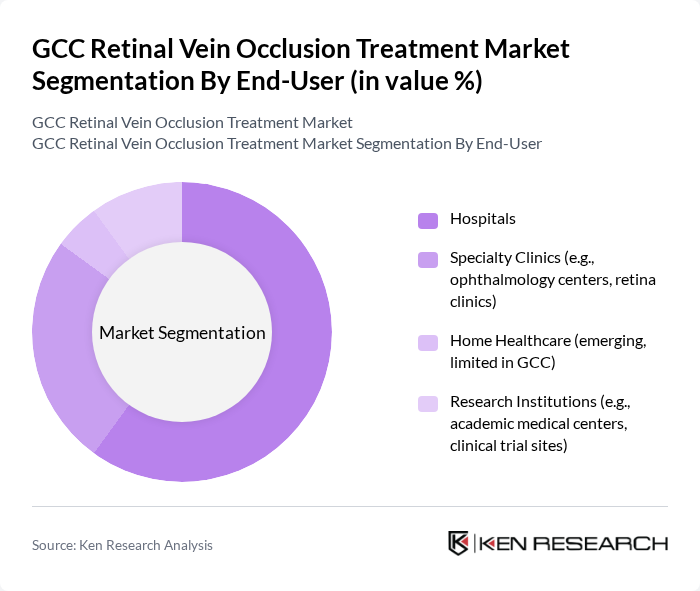 GCC Retinal Vein Occlusion Treatment Market Segmentation By End-User (in value %)

GCC Retinal Vein Occlusion Treatment Market
GCC Retinal Vein Occlusion Treatment Market Segmentation By End-User

Market Segmentation

Hospitals

Specialty Clinics (e.g., ophthalmology centers, retina clinics)

Home Healthcare (emerging, limited in GCC)

Research Institutions (e.g., academic medical centers, clinical trial sites)

Source: Ken Research Analysis

KEN RESEARCH