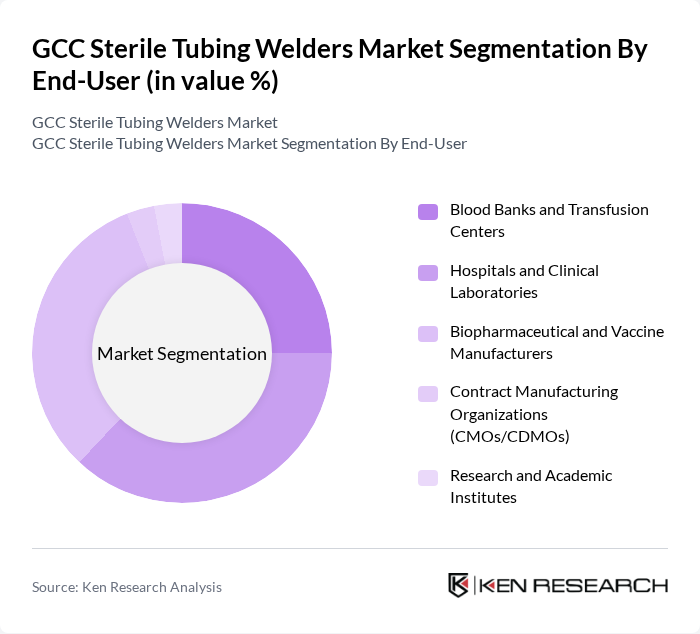 GCC Sterile Tubing Welders Market Segmentation By End-User (in value %)

GCC Sterile Tubing Welders Market
GCC Sterile Tubing Welders Market Segmentation By End-User

Market Segmentation

Blood Banks and Transfusion Centers

Hospitals and Clinical Laboratories

Biopharmaceutical and Vaccine Manufacturers

Contract Manufacturing Organizations (CMOs/CDMOs)

Research and Academic Institutes

Source: Ken Research Analysis

KEN RESEARCH