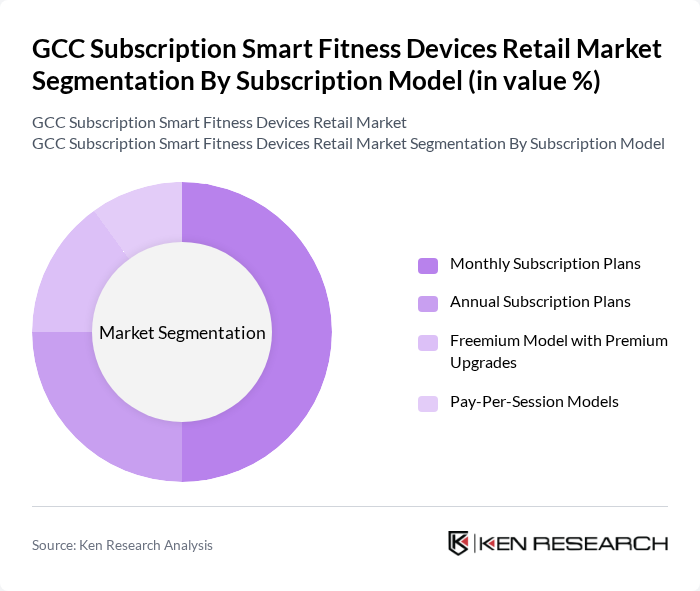 GCC Subscription Smart Fitness Devices Retail Market Segmentation By Subscription Model (in value %)

GCC Subscription Smart Fitness Devices Retail Market
GCC Subscription Smart Fitness Devices Retail Market Segmentation By Subscription Model

Market Segmentation

Monthly Subscription Plans
Annual Subscription Plans
Freemium Model with Premium Upgrades
Pay-Per-Session Models

Source: Ken Research Analysis

KEN RESEARCH