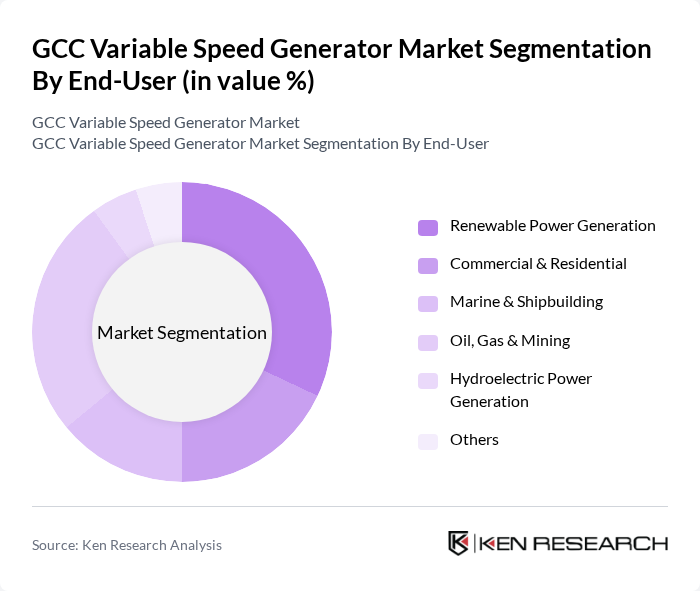 GCC Variable Speed Generator Market Segmentation By End-User (in value %)

GCC Variable Speed Generator Market
GCC Variable Speed Generator Market Segmentation By End-User

Market Segmentation

Renewable Power Generation
Commercial & Residential
Marine & Shipbuilding
Oil, Gas & Mining
Hydroelectric Power Generation
Others

Source: Ken Research Analysis

KEN RESEARCH