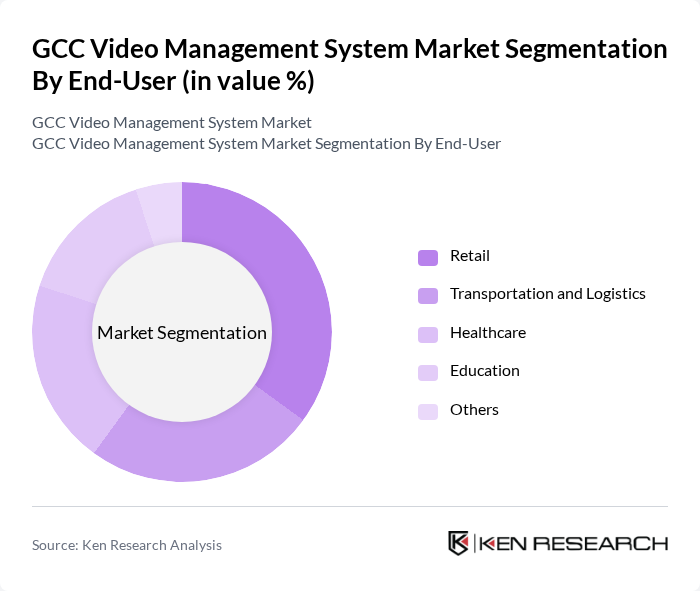 GCC Video Management System Market Segmentation By End-User (in value %)

GCC Video Management System Market
GCC Video Management System Market Segmentation By End-User

Market Segmentation

Retail
Transportation and Logistics
Healthcare
Education
Others

Source: Ken Research Analysis

KEN RESEARCH