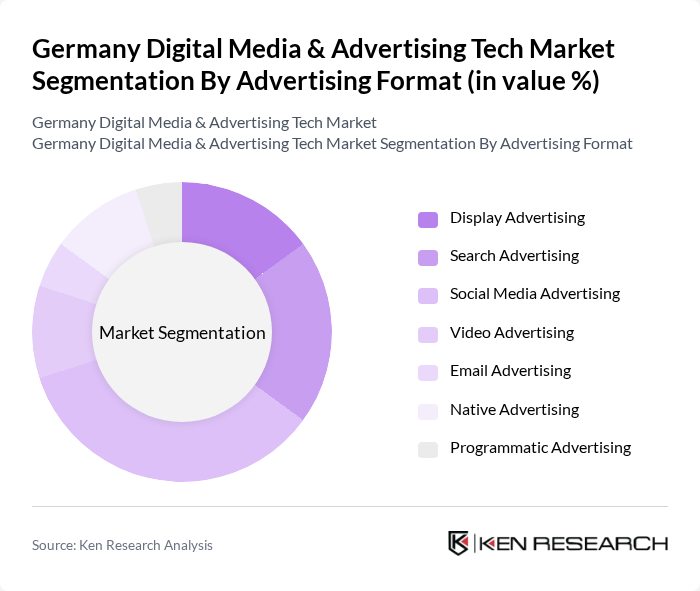 Germany Digital Media & Advertising Tech Market Segmentation By Advertising Format (in value %)

Germany Digital Media & Advertising Tech Market
Germany Digital Media & Advertising Tech Market Segmentation By Advertising Format

Market Segmentation

Display Advertising
Search Advertising
Social Media Advertising
Video Advertising
Email Advertising
Native Advertising
Programmatic Advertising

Source: Ken Research Analysis

KEN RESEARCH