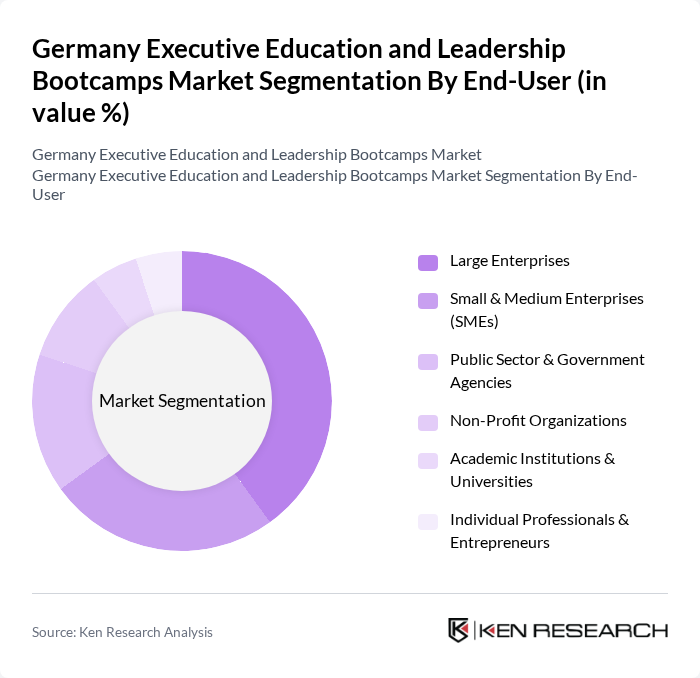 Germany Executive Education and Leadership Bootcamps Market Segmentation By End-User (in value %)

Germany Executive Education and Leadership Bootcamps Market
Germany Executive Education and Leadership Bootcamps Market Segmentation By End-User

Market Segmentation

Large Enterprises
Small & Medium Enterprises (SMEs)
Public Sector & Government Agencies
Non-Profit Organizations
Academic Institutions & Universities
Individual Professionals & Entrepreneurs

Source: Ken Research Analysis

KEN RESEARCH