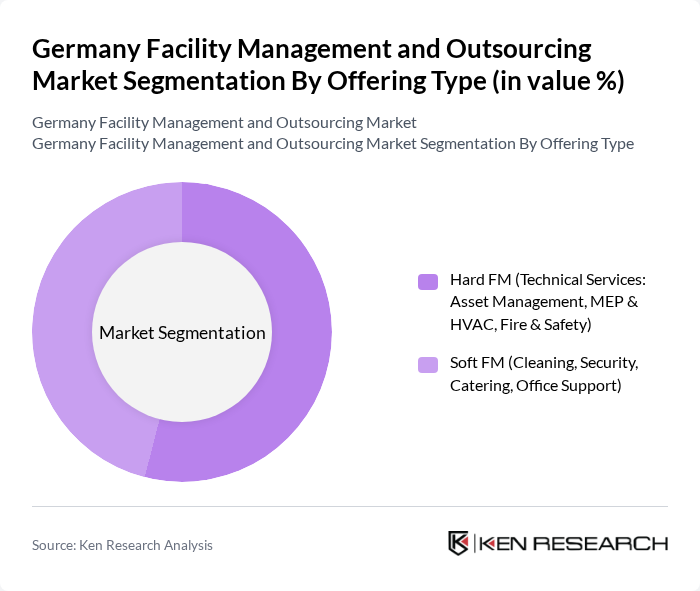 Germany Facility Management and Outsourcing Market Segmentation By Offering Type (in value %)

Germany Facility Management and Outsourcing Market
Germany Facility Management and Outsourcing Market Segmentation By Offering Type

Market Segmentation

Hard FM (Technical Services: Asset Management, MEP & HVAC, Fire & Safety)

Soft FM (Cleaning, Security, Catering, Office Support)

Source: Ken Research Analysis

KEN RESEARCH