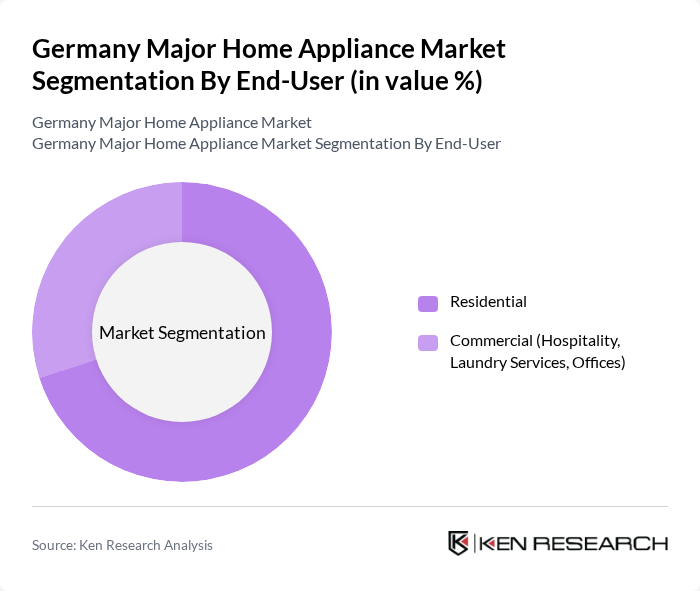 Germany Major Home Appliance Market Segmentation By End-User (in value %)

Germany Major Home Appliance Market
Germany Major Home Appliance Market Segmentation By End-User

Market Segmentation

Residential

Commercial (Hospitality, Laundry Services, Offices)

Source: Ken Research Analysis

KEN RESEARCH