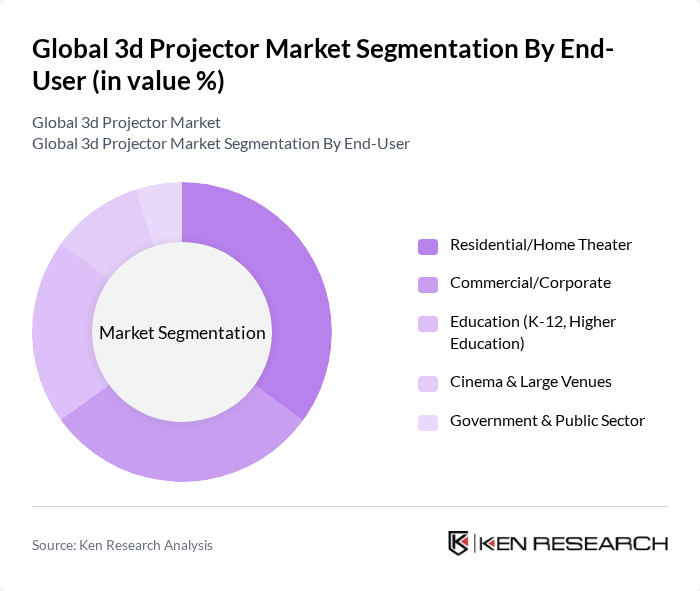 Global 3d Projector Market Segmentation By End-User (in value %)

Global 3d Projector Market
Global 3d Projector Market Segmentation By End-User

Market Segmentation

Residential/Home Theater
Commercial/Corporate
Education (K-12, Higher Education)
Cinema & Large Venues
Government & Public Sector

Source: Ken Research Analysis

KEN RESEARCH