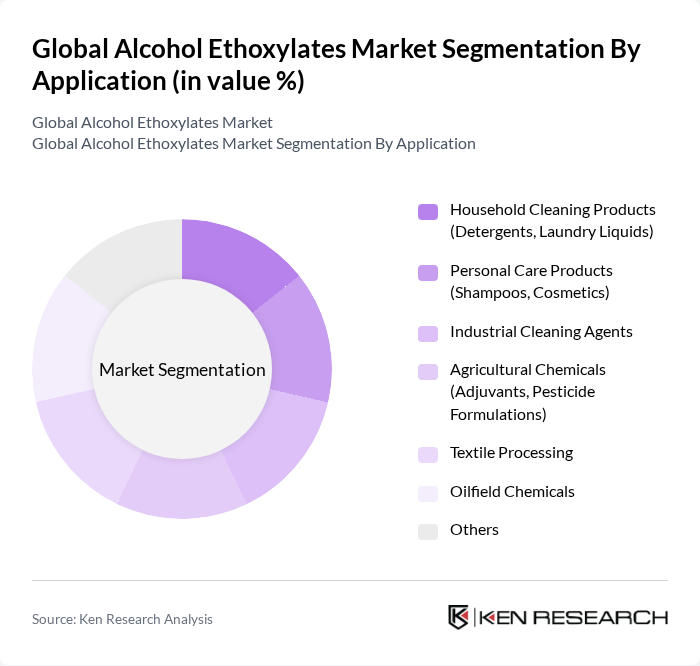 Global Alcohol Ethoxylates Market Segmentation By Application (in value %)

Global Alcohol Ethoxylates Market
Global Alcohol Ethoxylates Market Segmentation By Application

Market Segmentation

Household Cleaning Products (Detergents, Laundry Liquids)

Personal Care Products (Shampoos, Cosmetics)

Industrial Cleaning Agents

Agricultural Chemicals (Adjuvants, Pesticide Formulations)

Textile Processing

Oilfield Chemicals

Others

Source: Ken Research Analysis

KEN RESEARCH