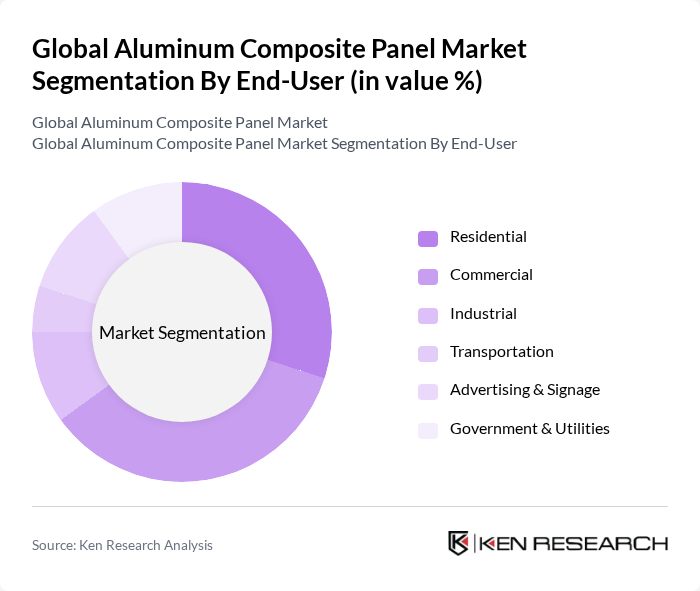 Global Aluminum Composite Panel Market Segmentation By End-User (in value %)

Global Aluminum Composite Panel Market
Global Aluminum Composite Panel Market Segmentation By End-User

Market Segmentation

Residential
Commercial
Industrial
Transportation
Advertising & Signage
Government & Utilities

Source: Ken Research Analysis

KEN RESEARCH